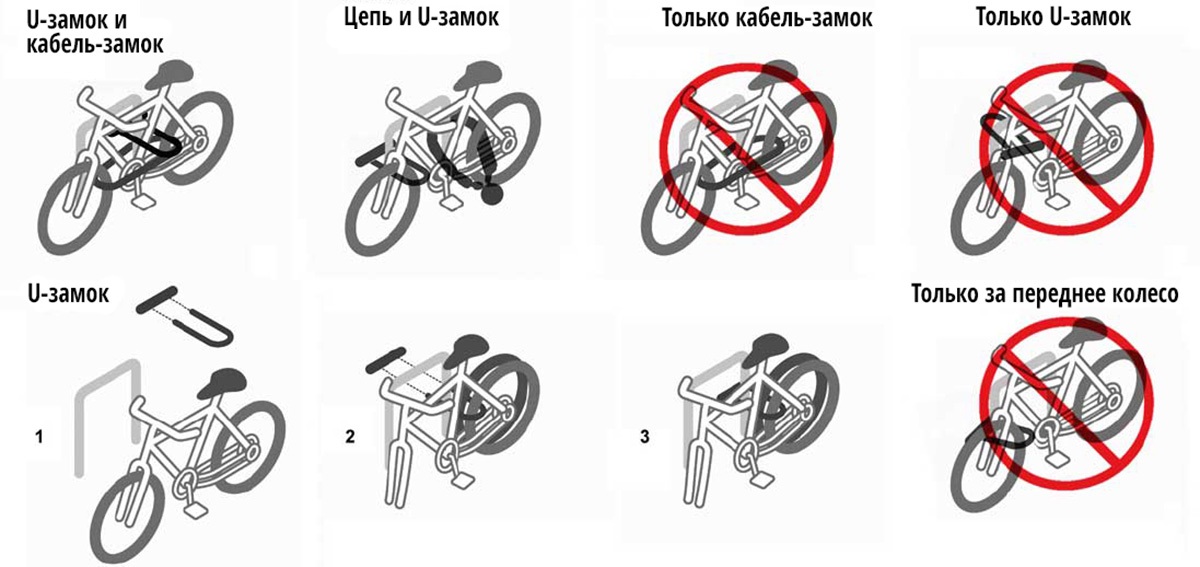 U-замок и кабель-замок

Цепь и U-замок

Только кабель-замок

Только U-замок

U-замок

1

2

3

Только за переднее колесо